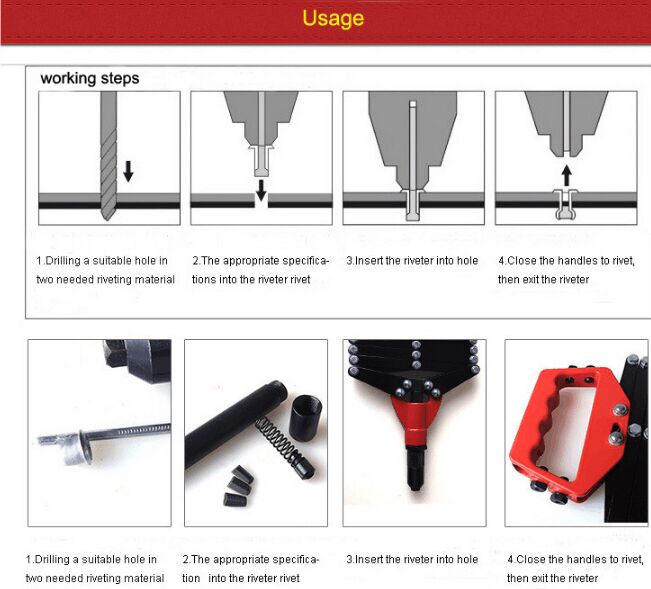 Usage

working steps

1.Drilling a suitable hole in two needed riveting material

2.The appropriate specifications into the riveter rivet

3.Insert the riveter into hole

4.Close the handles to rivet, then exit the riveter

1.Drilling a suitable hole in two needed riveting material

2.The appropriate specification into the riveter rivet

3.Insert the riveter into hole

4.Close the handles to rivet, then exit the riveter